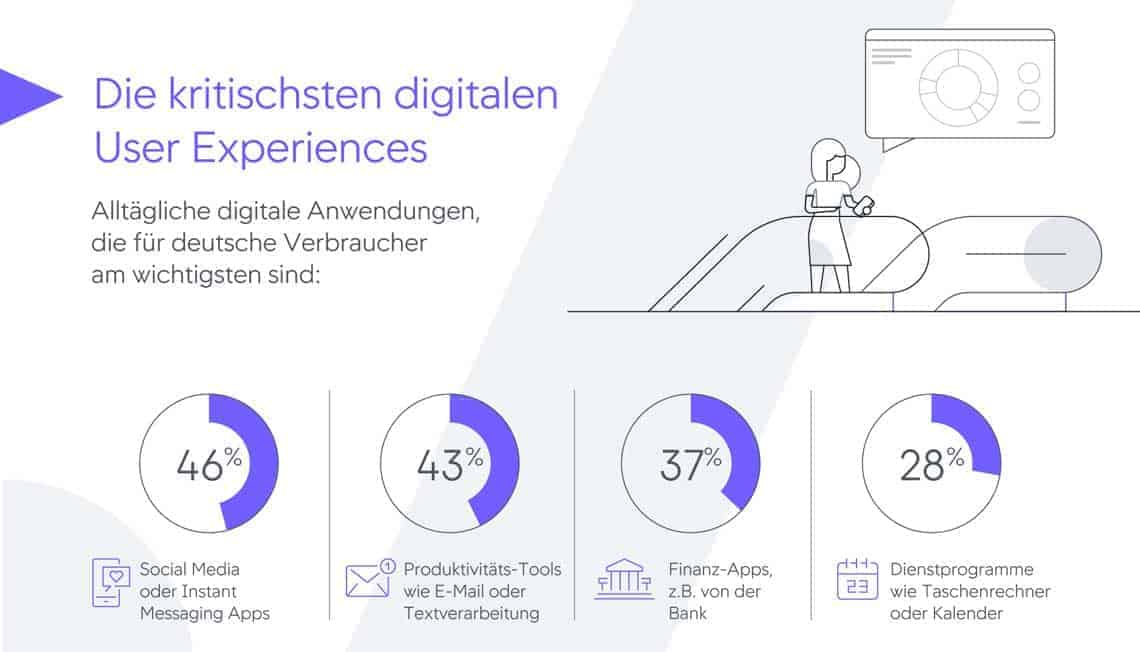 Die kritischsten digitalen User Experiences

Alltägliche digitale Anwendungen, die für deutsche Verbraucher am wichtigsten sind:

46%

Social Media oder Instant Messaging Apps

43%

1

Produktivitäts-Tools wie E-Mail oder Textverarbeitung

37%

Finanz-Apps, z.B. von der Bank

28%

23

Dienstprogramme wie Taschenrechner oder Kalender