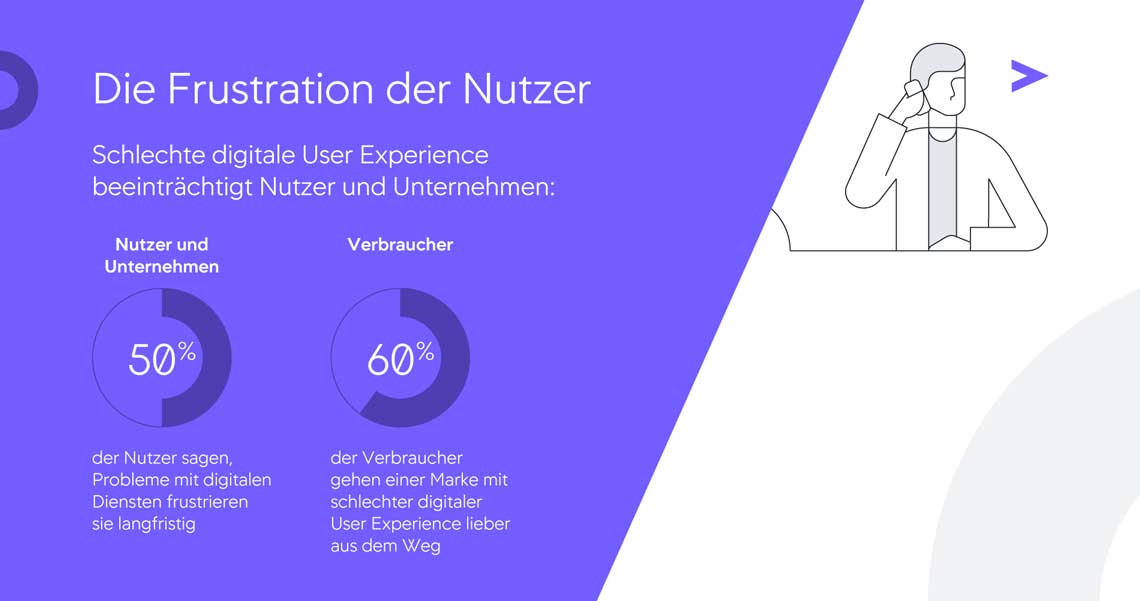 Die Frustration der Nutzer

Schlechte digitale User Experience beeinträchtigt Nutzer und Unternehmen:

Nutzer und Unternehmen

50%

der Nutzer sagen, Probleme mit digitalen Diensten frustrieren sie langfristig

Verbraucher

60%

der Verbraucher gehen einer Marke mit schlechter digitaler User Experience lieber aus dem Weg