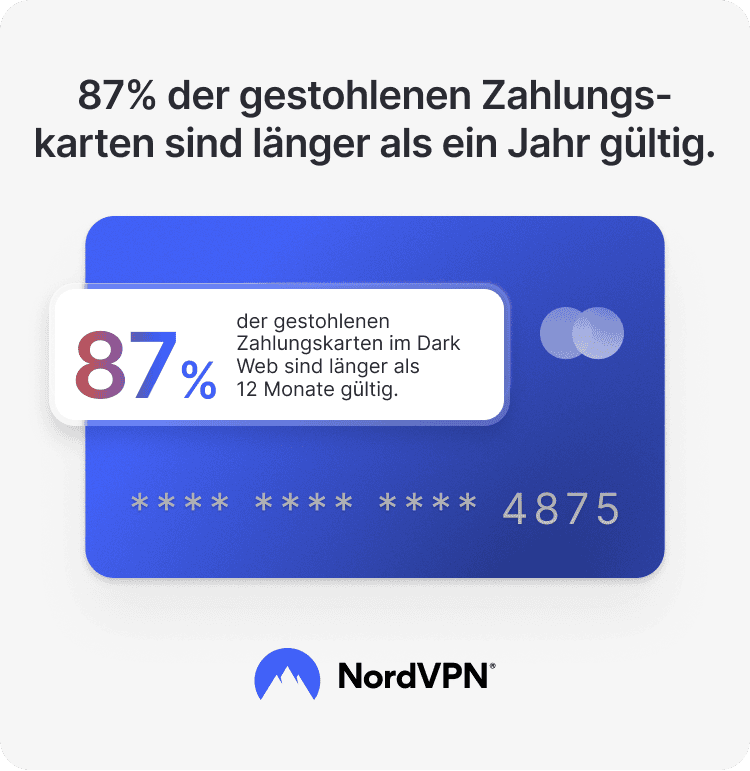 87% der gestohlenen Zahlungskarten sind länger als ein Jahr gültig.

87% der gestohlenen Zahlungskarten im Dark Web sind länger als 12 Monate gültig.

**** **** **** 4875

NordVPN®